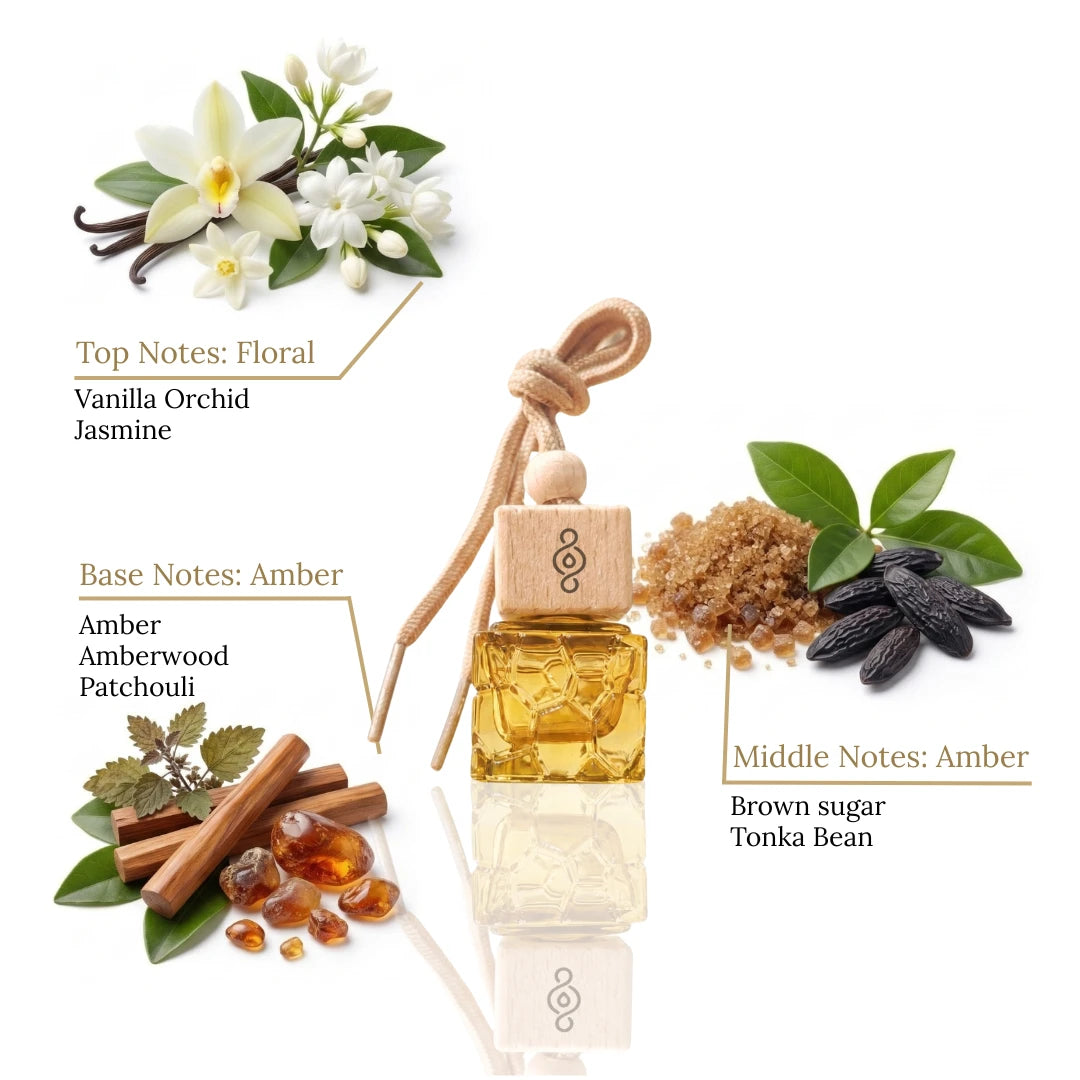 Top Notes: Floral

Vanilla Orchid
Jasmine

Base Notes: Amber

Amber
Amberwood
Patchouli

Middle Notes: Amber

Brown sugar
Tonka Bean