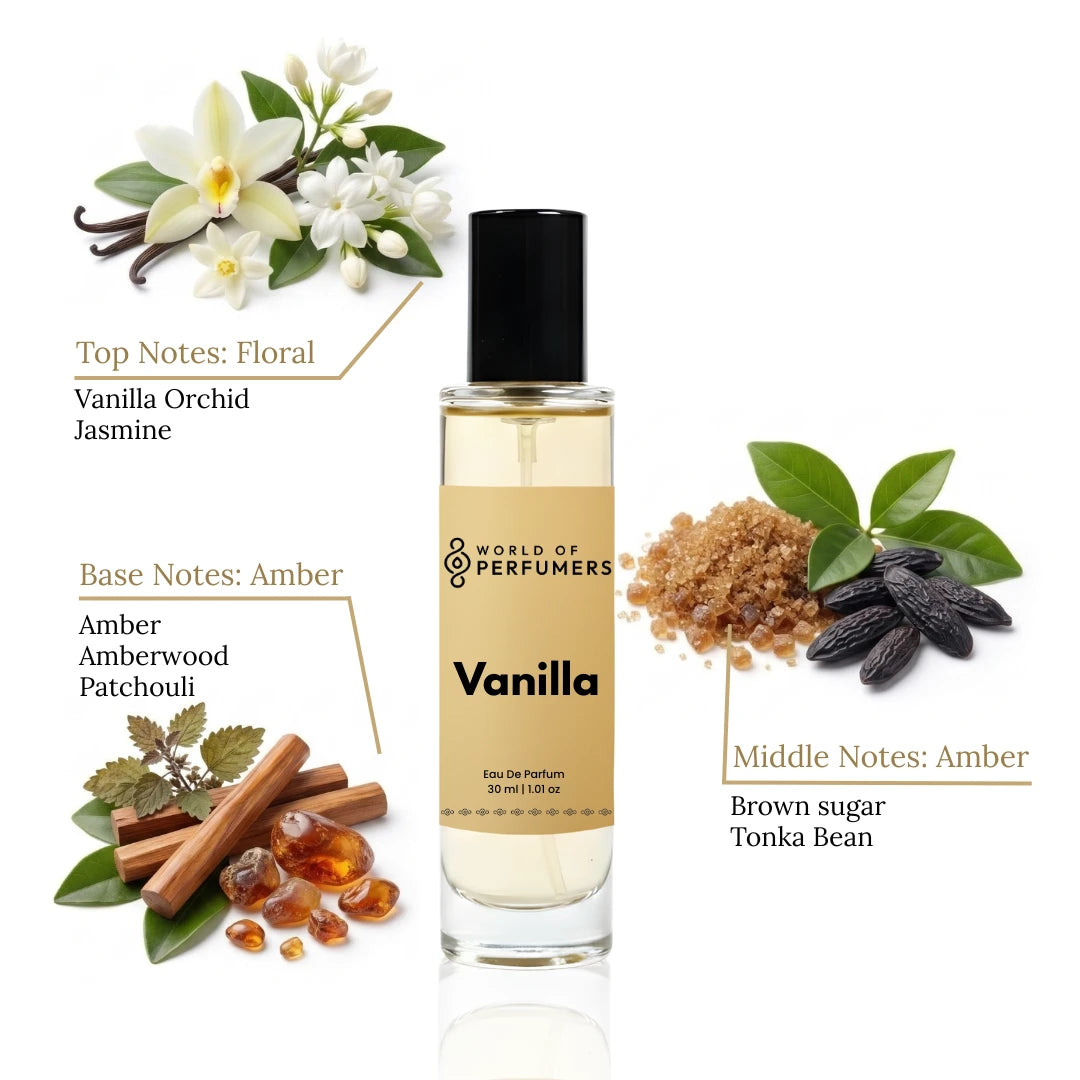 Top Notes: Floral
Vanilla Orchid
Jasmine

Base Notes: Amber
Amber
Amberwood
Patchouli

WORLD OF PERFUMERS

Vanilla

Eau De Parfum
30 ml | 1.01 oz

Middle Notes: Amber
Brown sugar
Tonka Bean