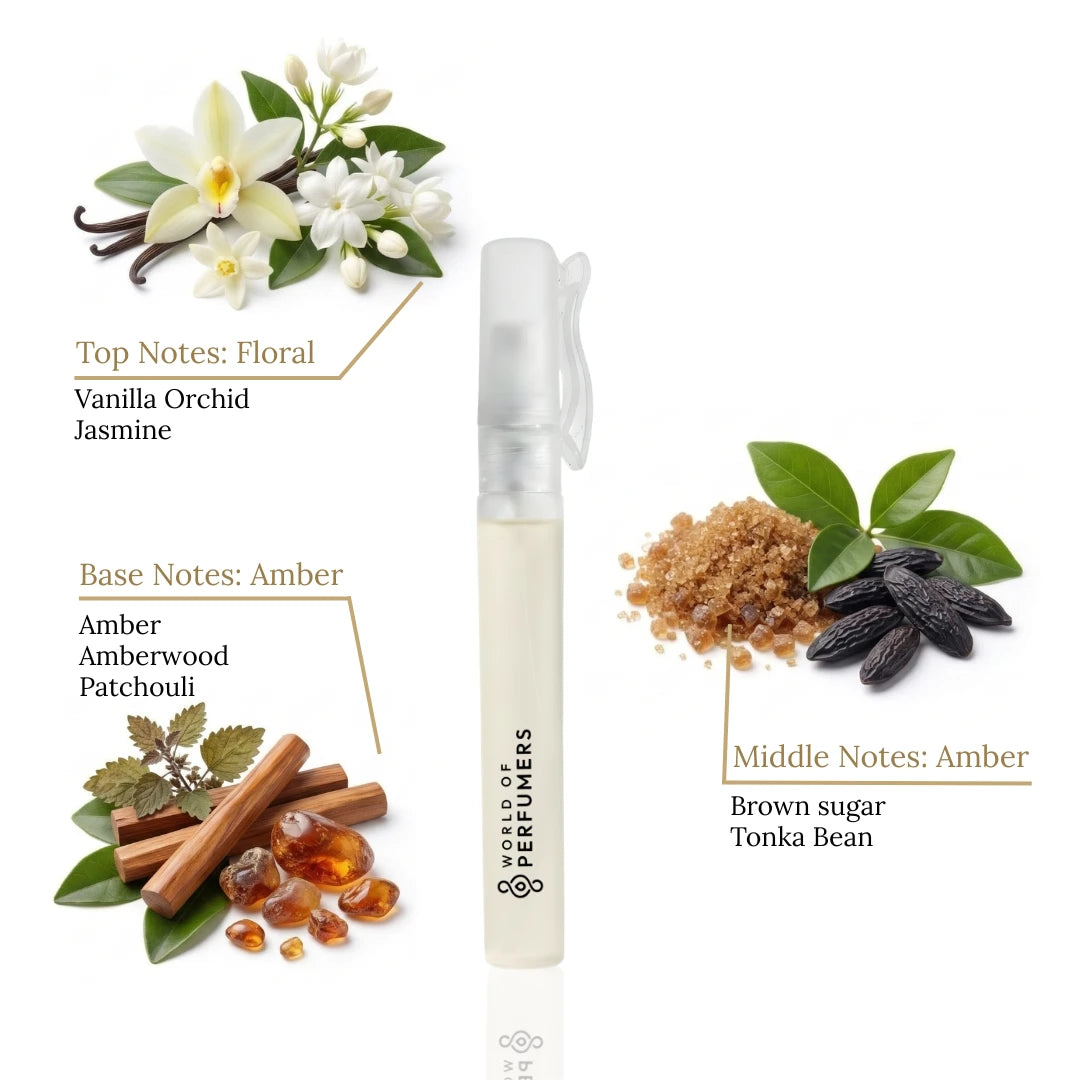 Top Notes: Floral
Vanilla Orchid
Jasmine

Base Notes: Amber
Amber
Amberwood
Patchouli

WORLD OF PERFUMERS

Middle Notes: Amber
Brown sugar
Tonka Bean