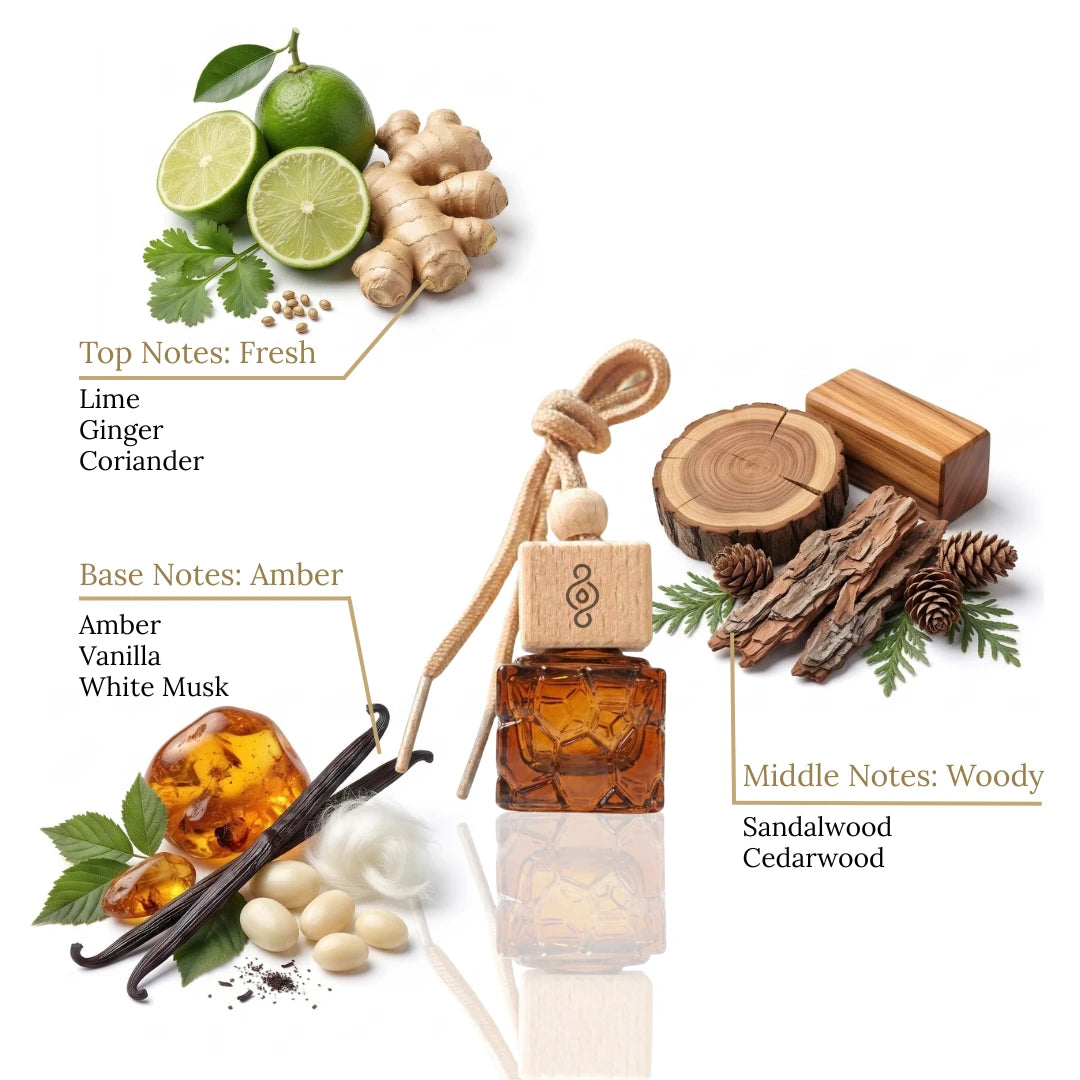 Top Notes: Fresh
Lime
Ginger
Coriander

Base Notes: Amber
Amber
Vanilla
White Musk

Middle Notes: Woody
Sandalwood
Cedarwood